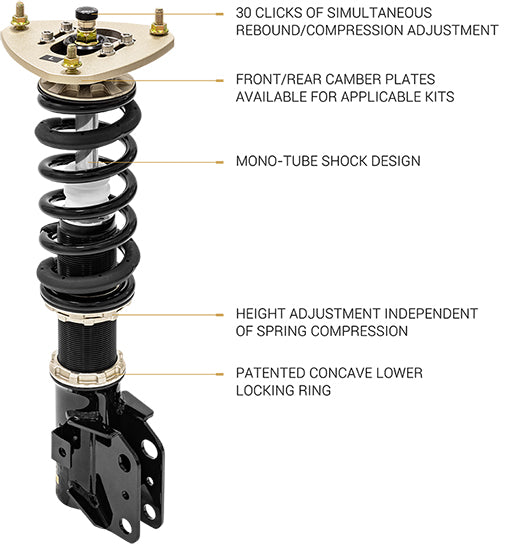 30 CLICKS OF SIMULTANEOUS REBOUND/COMPRESSION ADJUSTMENT

FRONT/REAR CAMBER PLATES AVAILABLE FOR APPLICABLE KITS

MONO-TUBE SHOCK DESIGN

HEIGHT ADJUSTMENT INDEPENDENT OF SPRING COMPRESSION

PATENTED CONCAVE LOWER LOCKING RING